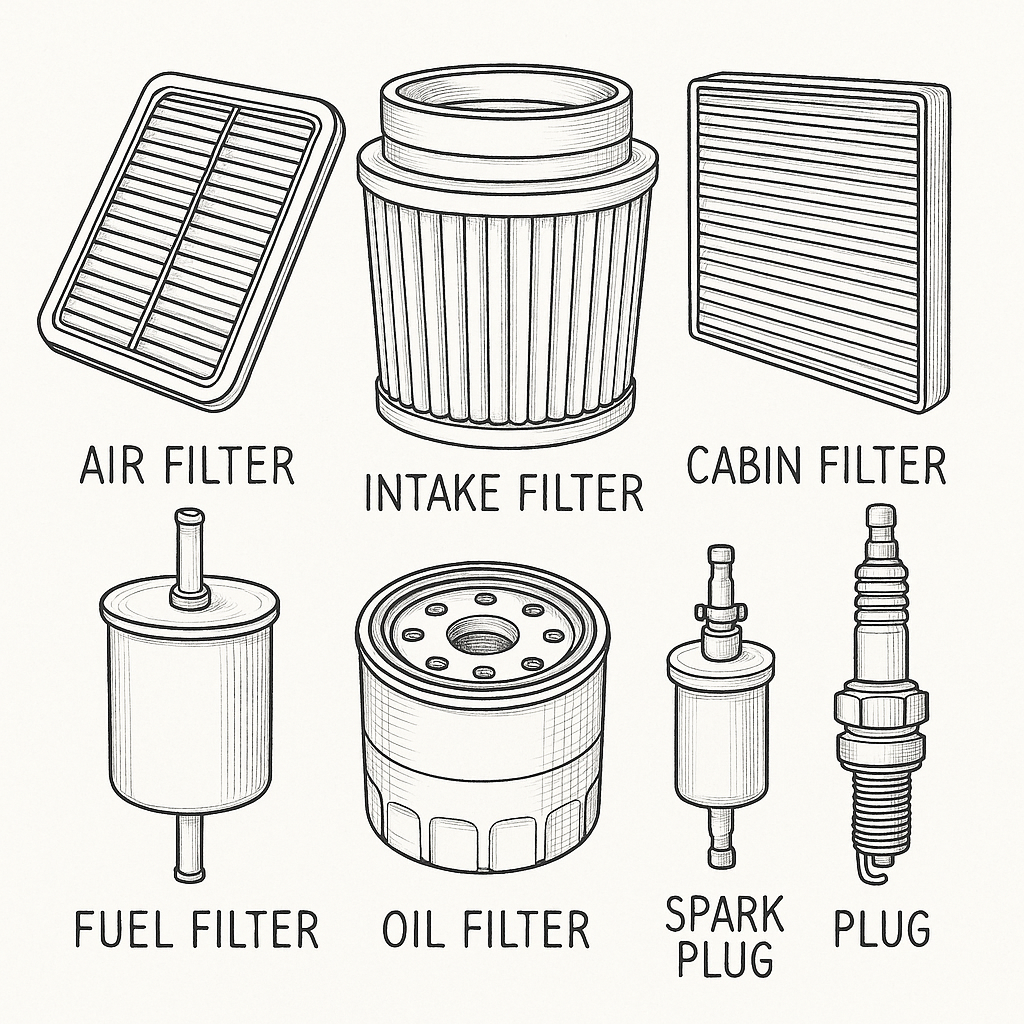 AIR FILTER

INTAKE FILTER

CABIN FILTER

FUEL FILTER

OIL FILTER

SPARK PLUG

PLUG